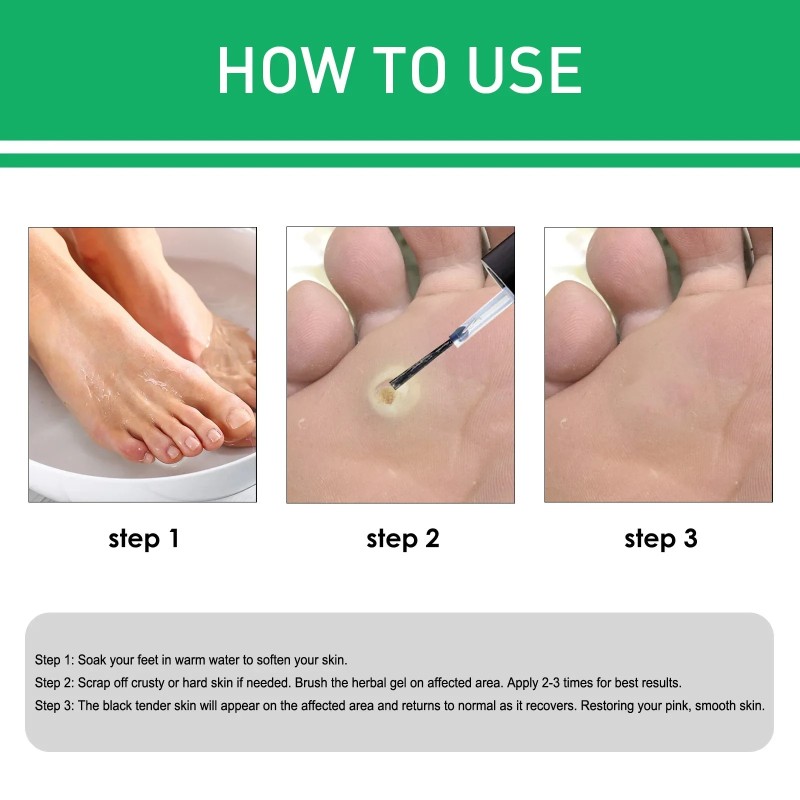 HOW TO USE

step 1

step 2

step 3

Step 1: Soak your feet in warm water to soften your skin.
Step 2: Scrap off crusty or hard skin if needed. Brush the herbal gel on affected area. Apply 2-3 times for best results.
Step 3: The black tender skin will appear on the affected area and returns to normal as it recovers. Restoring your pink, smooth skin.